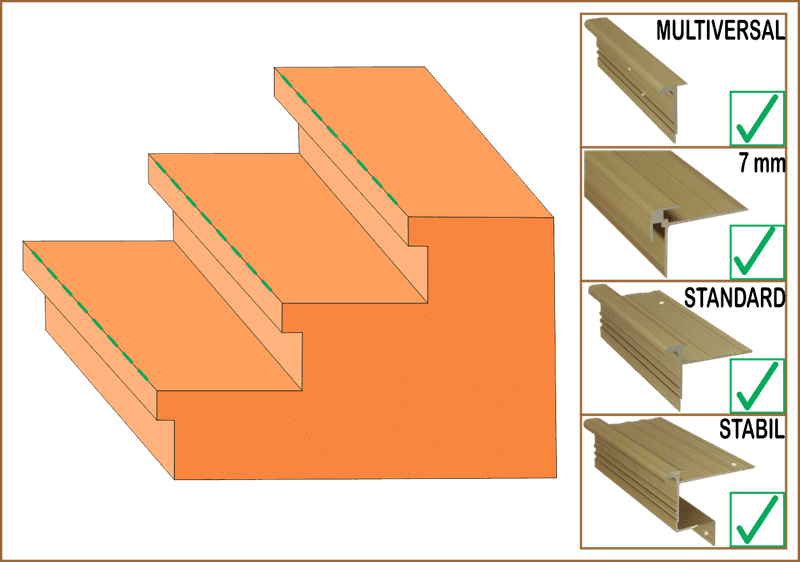 MULTIVERSAL

7 mm

STANDARD

STABIL